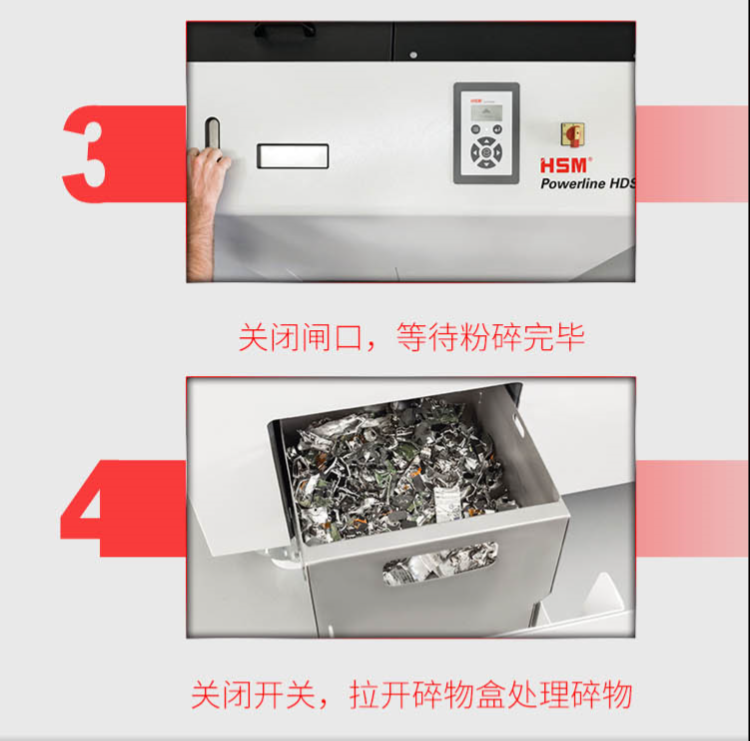 3

HSM
Powerline HDS

关闭闸口，等待粉碎完毕

4

关闭开关，拉开碎物盒处理碎物