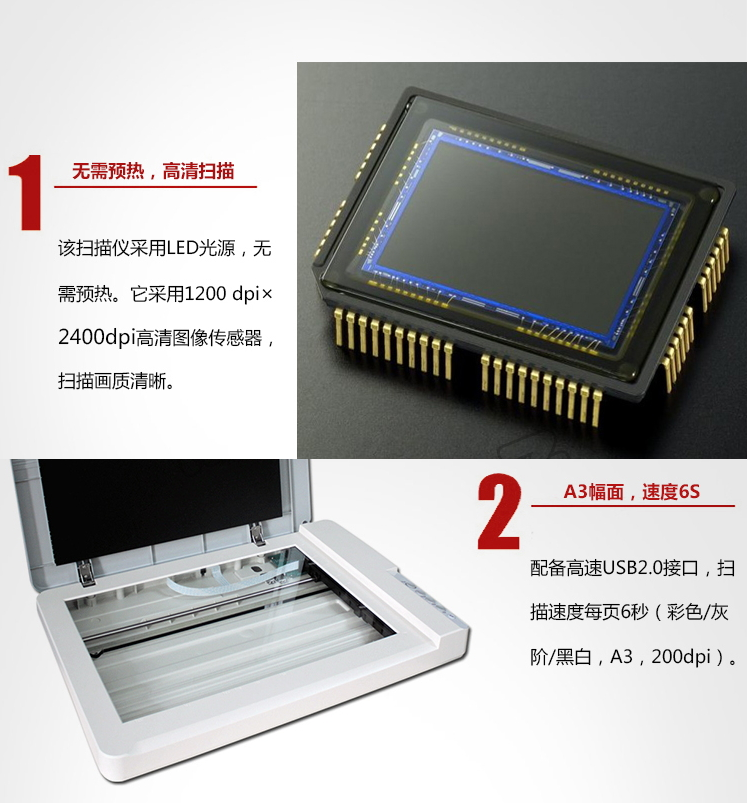 1

无需预热，高清扫描

该扫描仪采用LED光源，无需预热。它采用1200 dpi×2400dpi高清图像传感器，扫描画质清晰。

2

A3幅面，速度6S

配备高速USB2.0接口，扫描速度每页6秒（彩色/灰阶/黑白，A3，200dpi）。