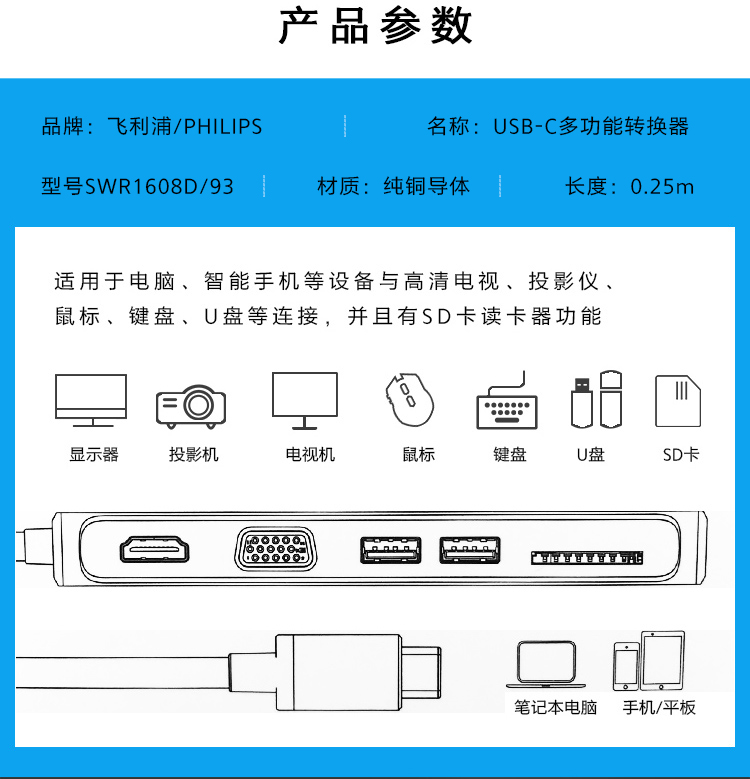 产品参数

品牌：飞利浦/PHILIPS

名称：USB-C多功能转换器

型号SWR1608D/93

材质：纯铜导体

长度：0.25m

适用于电脑、智能手机等设备与高清电视、投影仪、鼠标、键盘、U盘等连接，并且有SD卡读卡器功能

显示器

投影机

电视机

鼠标

键盘

U盘

SD卡

笔记本电脑

手机/平板