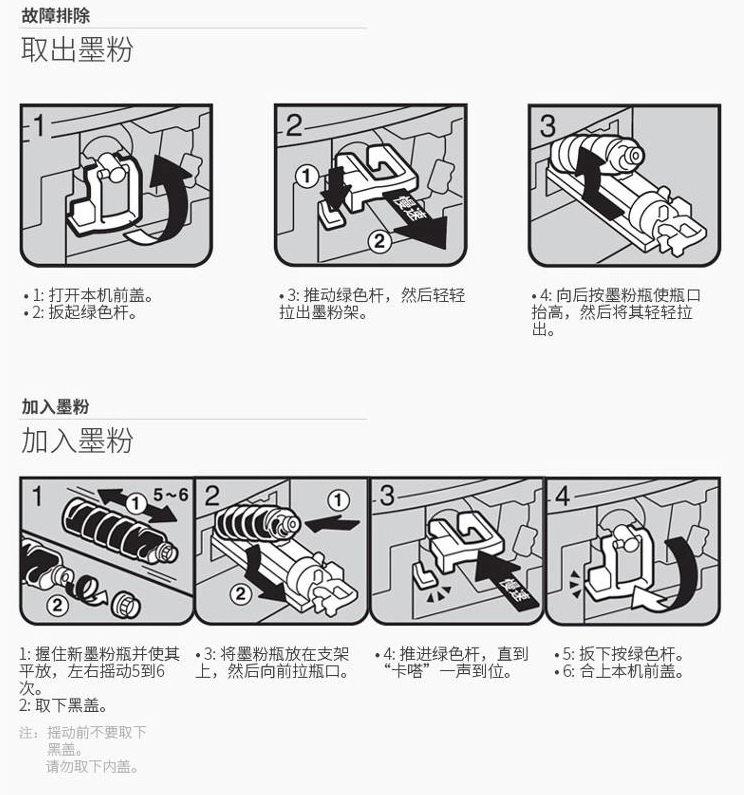 故障排除

取出墨粉

1

2

①

②

慢速

3

• 1: 打开本机前盖。
• 2: 扳起绿色杆。

• 3: 推动绿色杆，然后轻轻拉出墨粉架。

• 4: 向后按墨粉瓶使瓶口抬高，然后将其轻轻拉出。

加入墨粉

加入墨粉

1

① 5~6

②

2

①

②

3

慢速

4

1: 握住新墨粉瓶并使其平放，左右摇动5到6次。
2: 取下黑盖。

注：摇动前不要取下黑盖。
请勿取下内盖。

• 3: 将墨粉瓶放在支架上，然后向前拉瓶口。

• 4: 推进绿色杆，直到“卡嗒”一声到位。

• 5: 扳下按绿色杆。
• 6: 合上本机前盖。