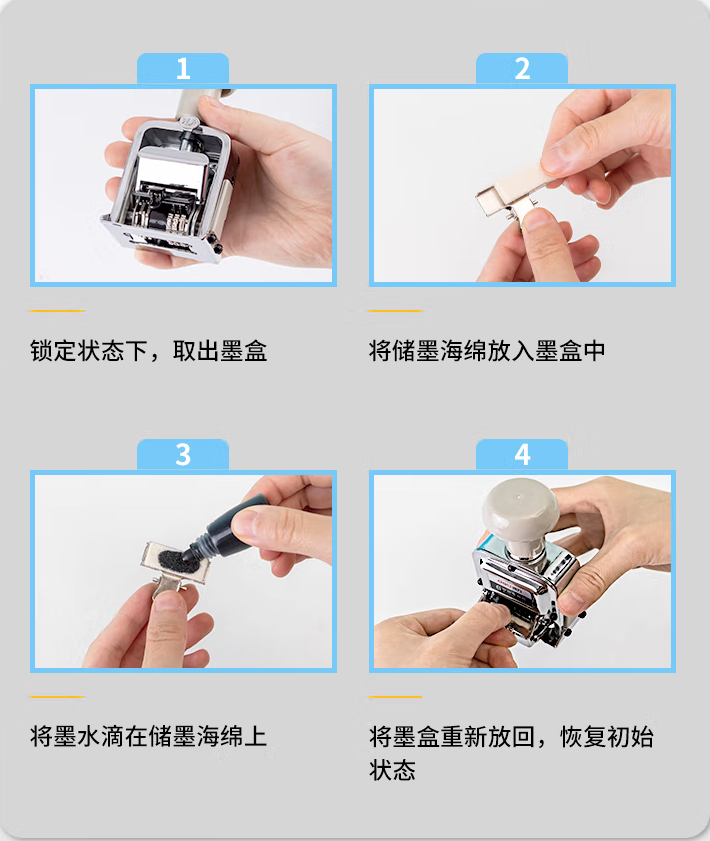 1

锁定状态下，取出墨盒

2

将储墨海绵放入墨盒中

3

将墨水滴在储墨海绵上

4

将墨盒重新放回，恢复初始状态